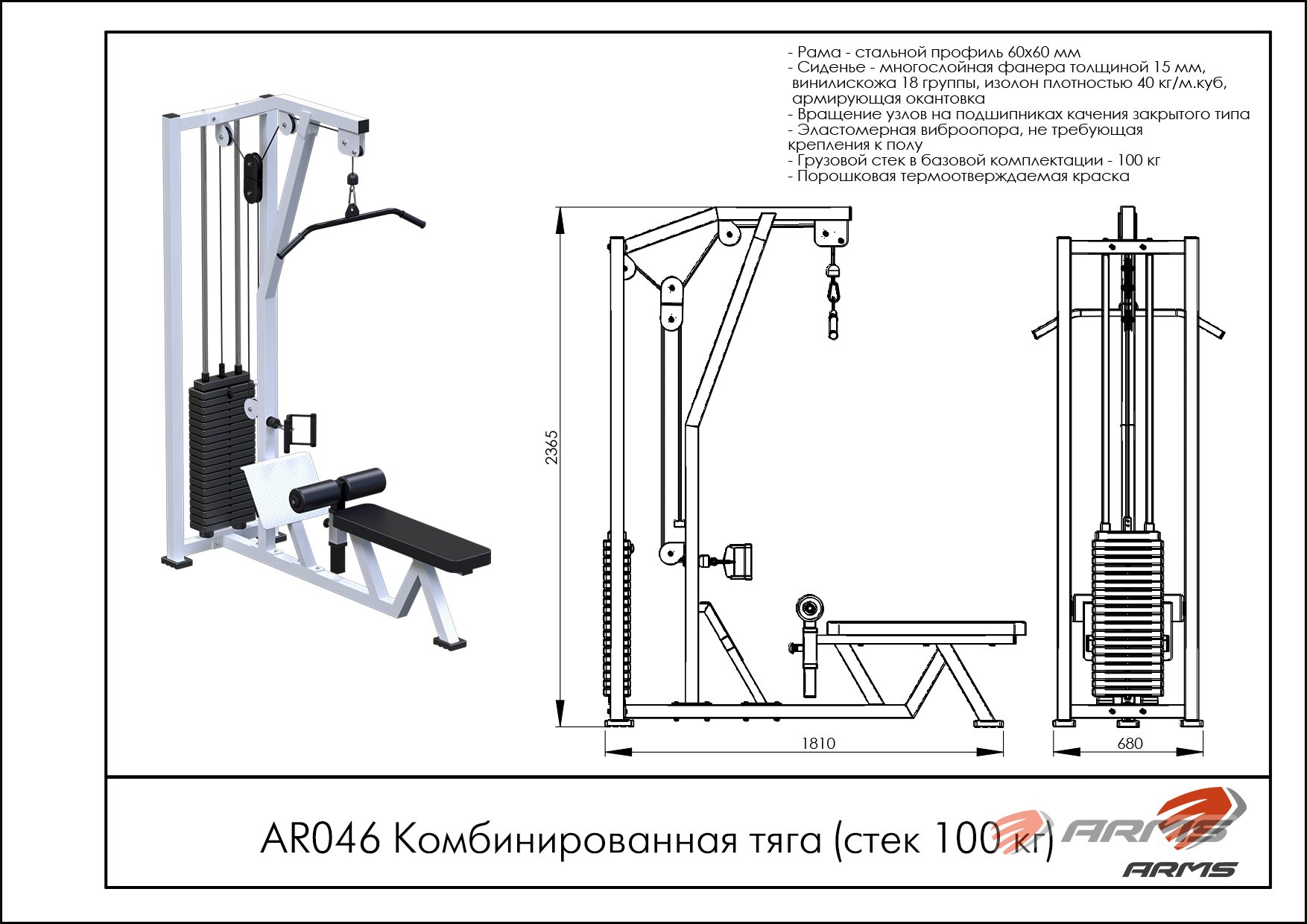 - Рама - стальной профиль 60х60 мм
- Сиденье - многослойная фанера толщиной 15 мм, винилискожа 18 группы, изолон плотностью 40 кг/м.куб, армирующая окантовка
- Вращение узлов на подшипниках качения закрытого типа
- Эластомерная виброопора, не требующая крепления к полу
- Грузовой стек в базовой комплектации - 100 кг
- Порошковая термоотверждаемая краска

2365

1810

680

AR046 Комбинированная тяга (стек 100 кг)

ARMS

ARMS